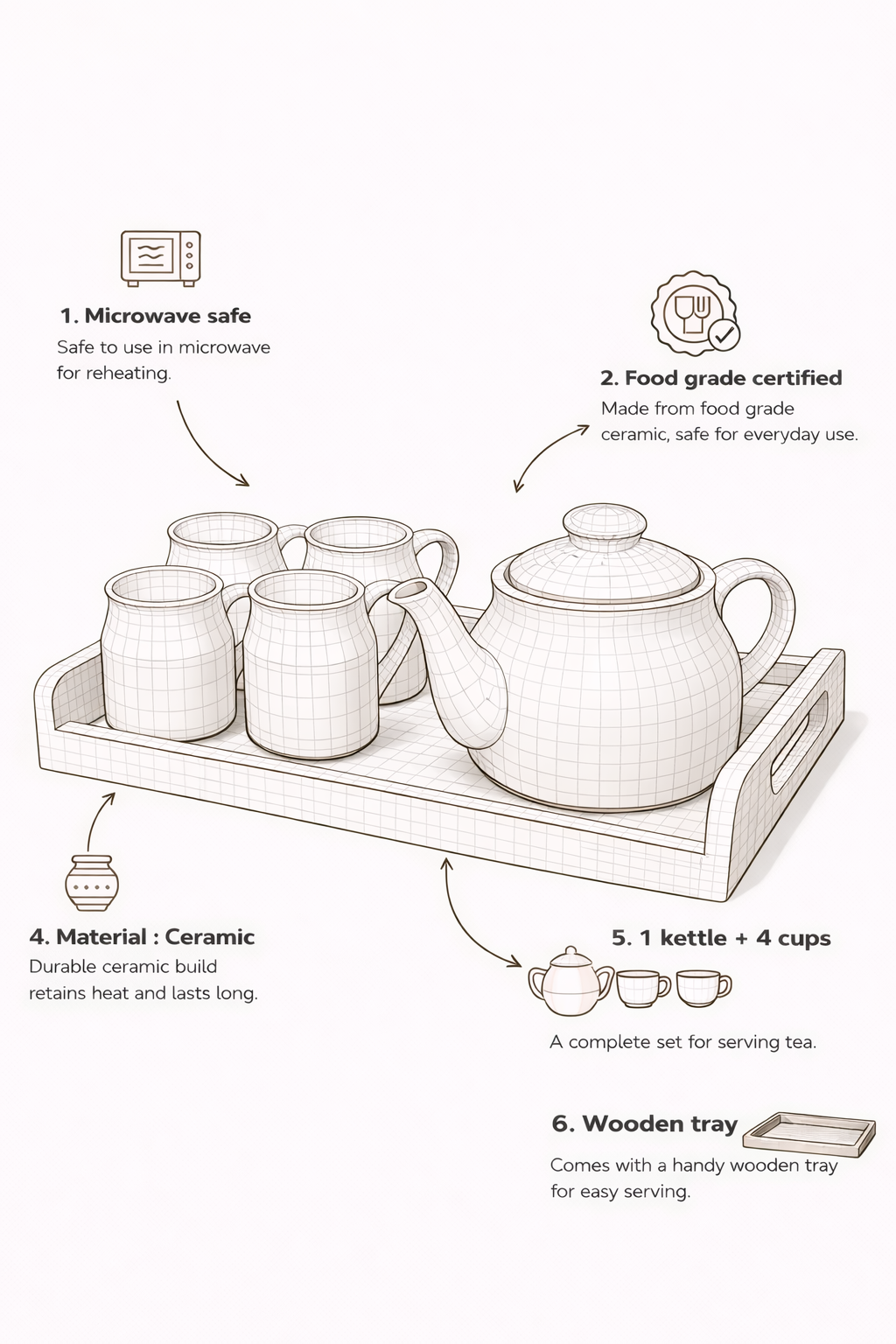 1. Microwave safe
Safe to use in microwave for reheating.

2. Food grade certified
Made from food grade ceramic, safe for everyday use.

4. Material : Ceramic
Durable ceramic build retains heat and lasts long.

5. 1 kettle + 4 cups
A complete set for serving tea.

6. Wooden tray
Comes with a handy wooden tray for easy serving.