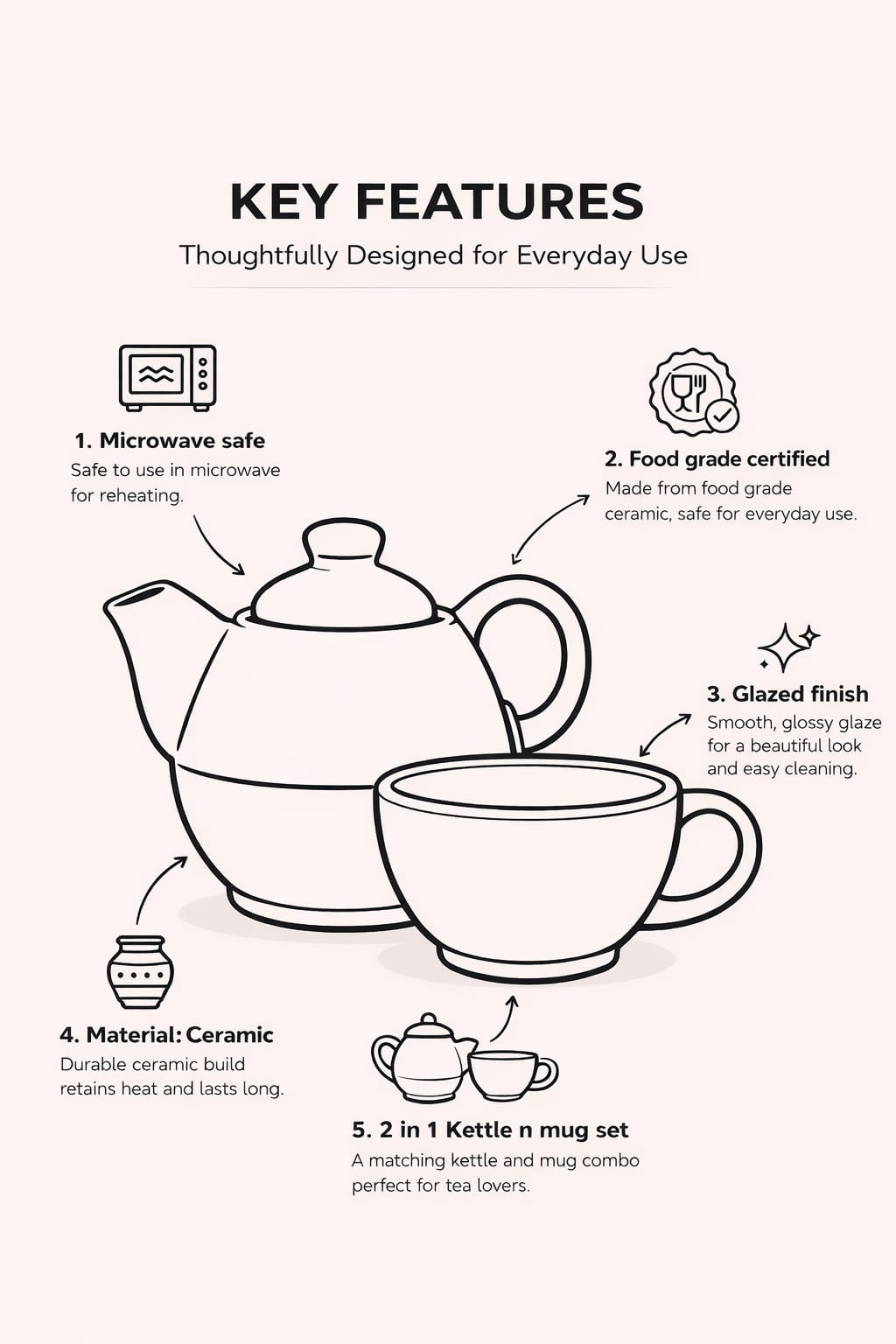 KEY FEATURES

Thoughtfully Designed for Everyday Use

1. Microwave safe
Safe to use in microwave for reheating.

2. Food grade certified
Made from food grade ceramic, safe for everyday use.

3. Glazed finish
Smooth, glossy glaze for a beautiful look and easy cleaning.

4. Material: Ceramic
Durable ceramic build retains heat and lasts long.

5. 2 in 1 Kettle n mug set
A matching kettle and mug combo perfect for tea lovers.